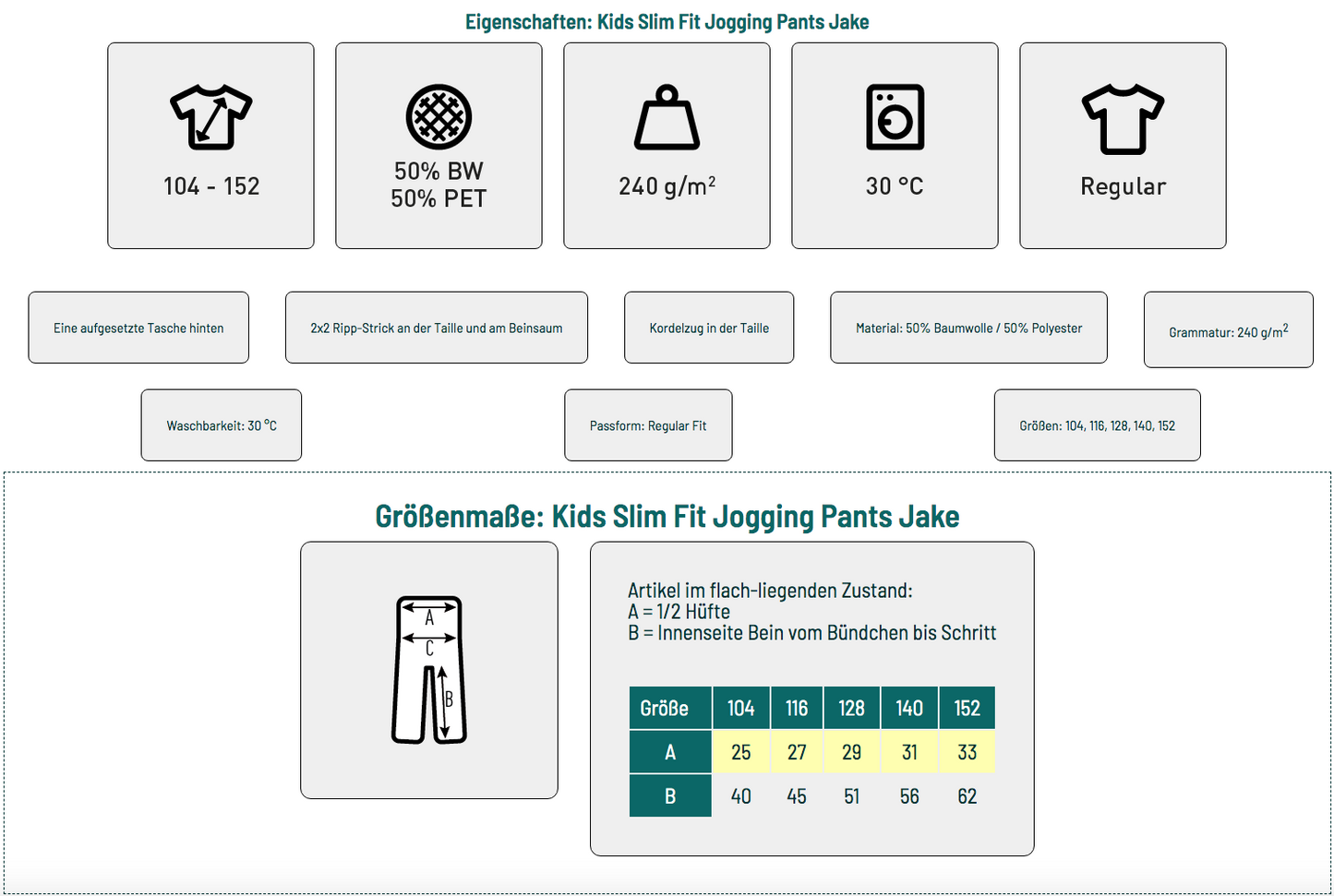 Eigenschaften: Kids Slim Fit Jogging Pants Jake

104 - 152

50% BW
50% PET

240 g/m$^2$

30 °C

Regular

Eine aufgesetzte Tasche hinten

2x2 Ripp-Strick an der Taille und am Beinsaum

Kordelzug in der Taille

Material: 50% Baumwolle / 50% Polyester

Grammatur: 240 g/m$^2$

Waschbarkeit: 30 °C

Passform: Regular Fit

Größen: 104, 116, 128, 140, 152

Größenmaße: Kids Slim Fit Jogging Pants Jake

A
C
B

Artikel im flach-liegenden Zustand:
A = 1/2 Hüfte
B = Innenseite Bein vom Bündchen bis Schritt

| Größe | 104 | 116 | 128 | 140 | 152 |
|---|---|---|---|---|---|
| A | 25 | 27 | 29 | 31 | 33 |
| B | 40 | 45 | 51 | 56 | 62 |